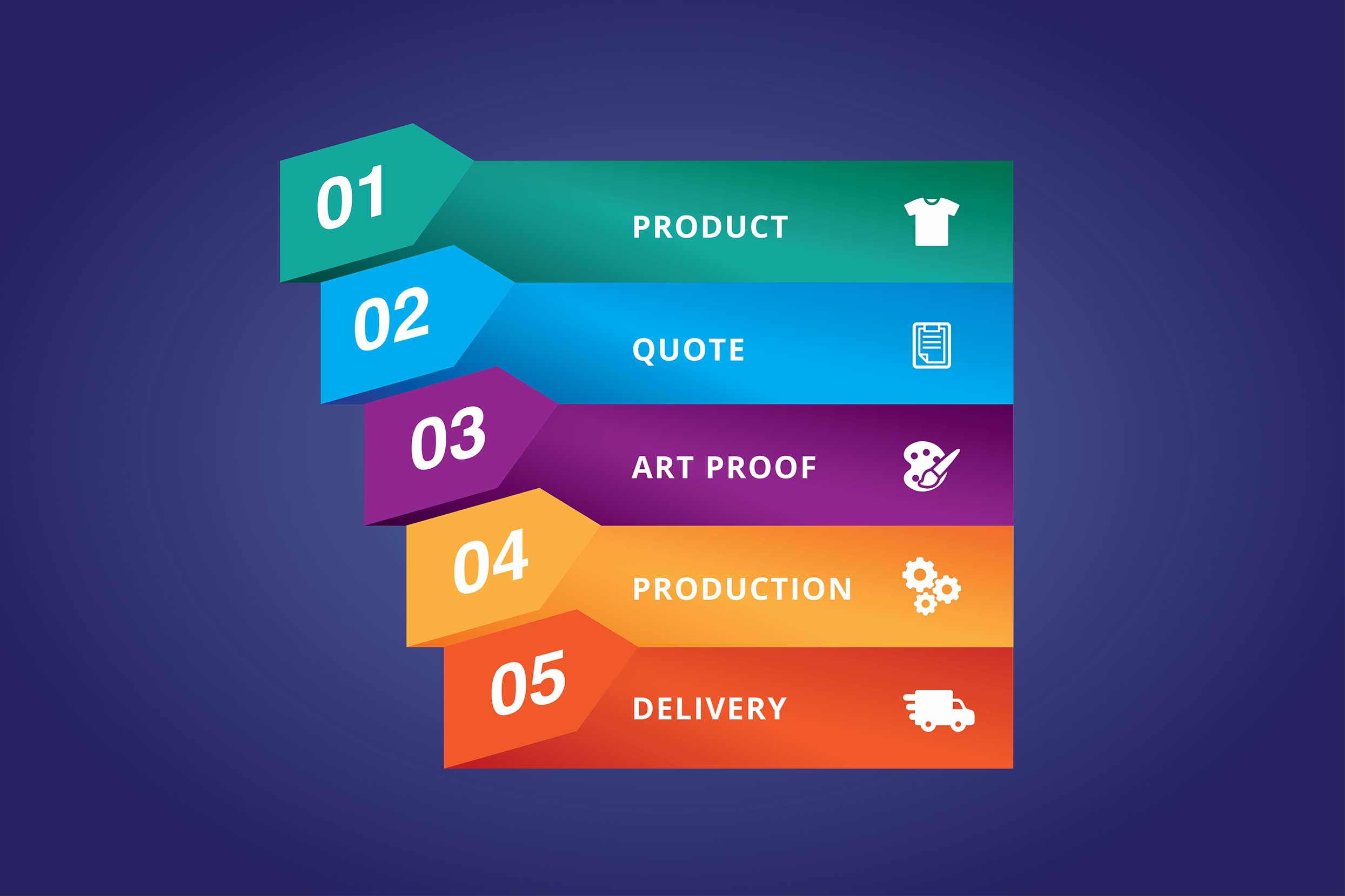 01 PRODUCT

02 QUOTE

03 ART PROOF

04 PRODUCTION

05 DELIVERY